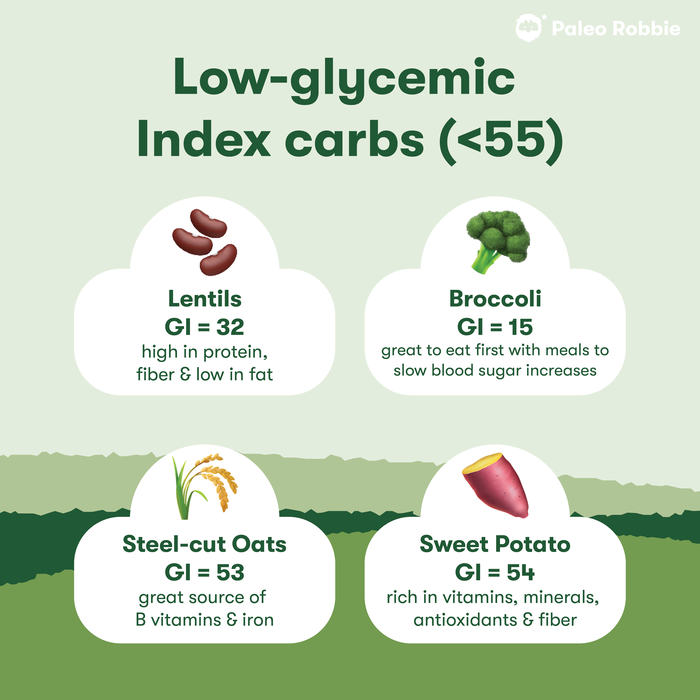 Paleo Robbie

Low-glycemic Index carbs (<55)

Lentils
GI = 32
high in protein, fiber & low in fat

Broccoli
GI = 15
great to eat first with meals to slow blood sugar increases

Steel-cut Oats
GI = 53
great source of B vitamins & iron

Sweet Potato
GI = 54
rich in vitamins, minerals, antioxidants & fiber