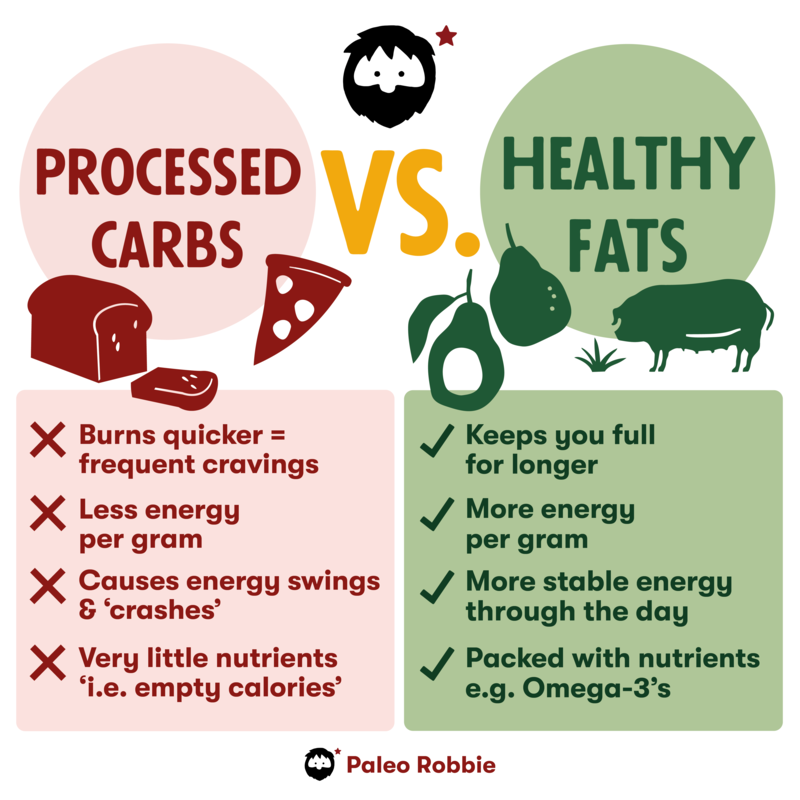 PROCESSED CARBS

VS.

HEALTHY FATS

✕ Burns quicker = frequent cravings

✕ Less energy per gram

✕ Causes energy swings & ‘crashes’

✕ Very little nutrients ‘i.e. empty calories’

✓ Keeps you full for longer

✓ More energy per gram

✓ More stable energy through the day

✓ Packed with nutrients e.g. Omega-3’s

Paleo Robbie